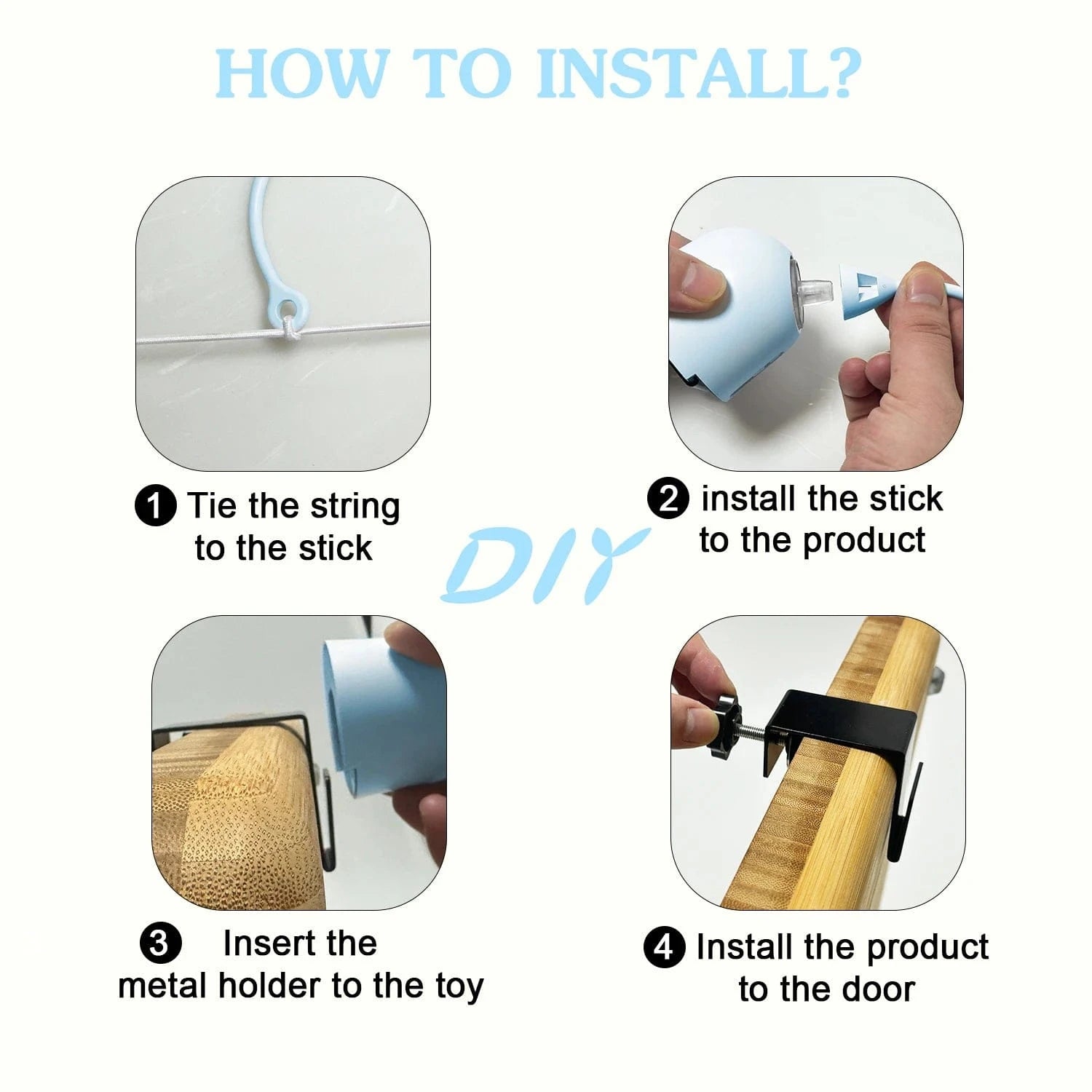 HOW TO INSTALL?

❶ Tie the string to the stick

❷ install the stick to the product

DIY

❸ Insert the metal holder to the toy

❹ Install the product to the door