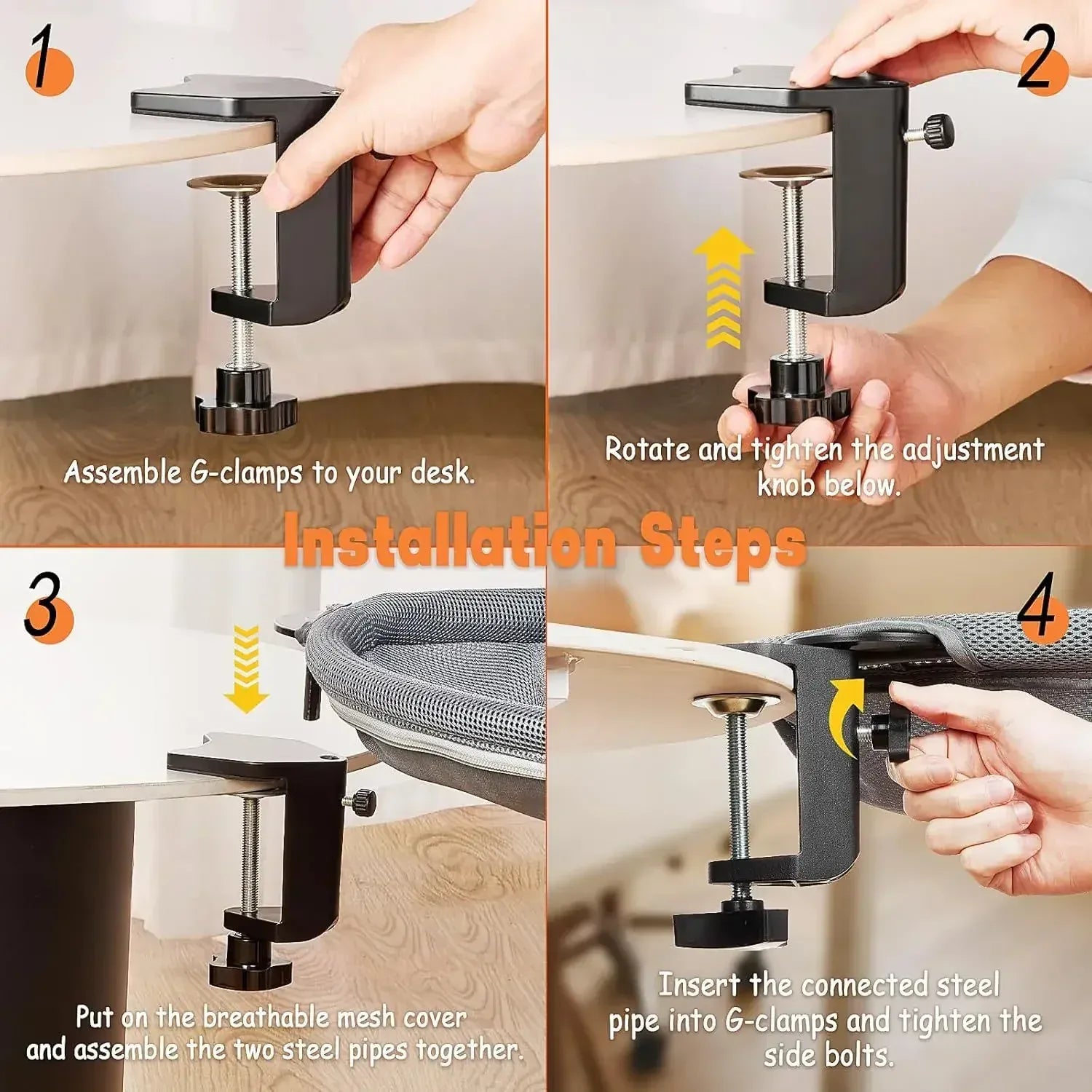 1

Assemble G-clamps to your desk.

2

Rotate and tighten the adjustment knob below.

Installation Steps

3

Put on the breathable mesh cover and assemble the two steel pipes together.

4

Insert the connected steel pipe into G-clamps and tighten the side bolts.