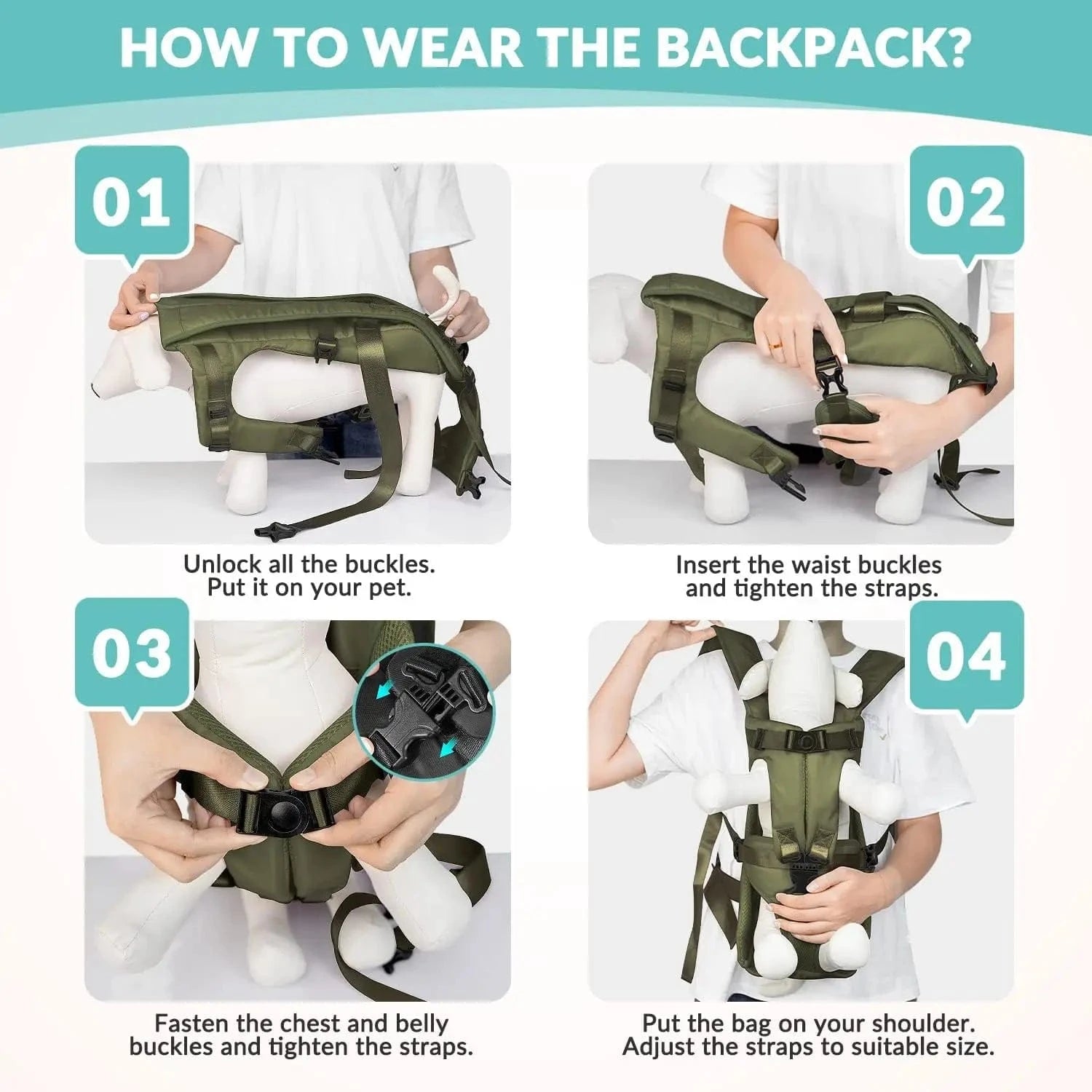 HOW TO WEAR THE BACKPACK?

01

Unlock all the buckles.
Put it on your pet.

02

Insert the waist buckles
and tighten the straps.

03

Fasten the chest and belly
buckles and tighten the straps.

04

Put the bag on your shoulder.
Adjust the straps to suitable size.