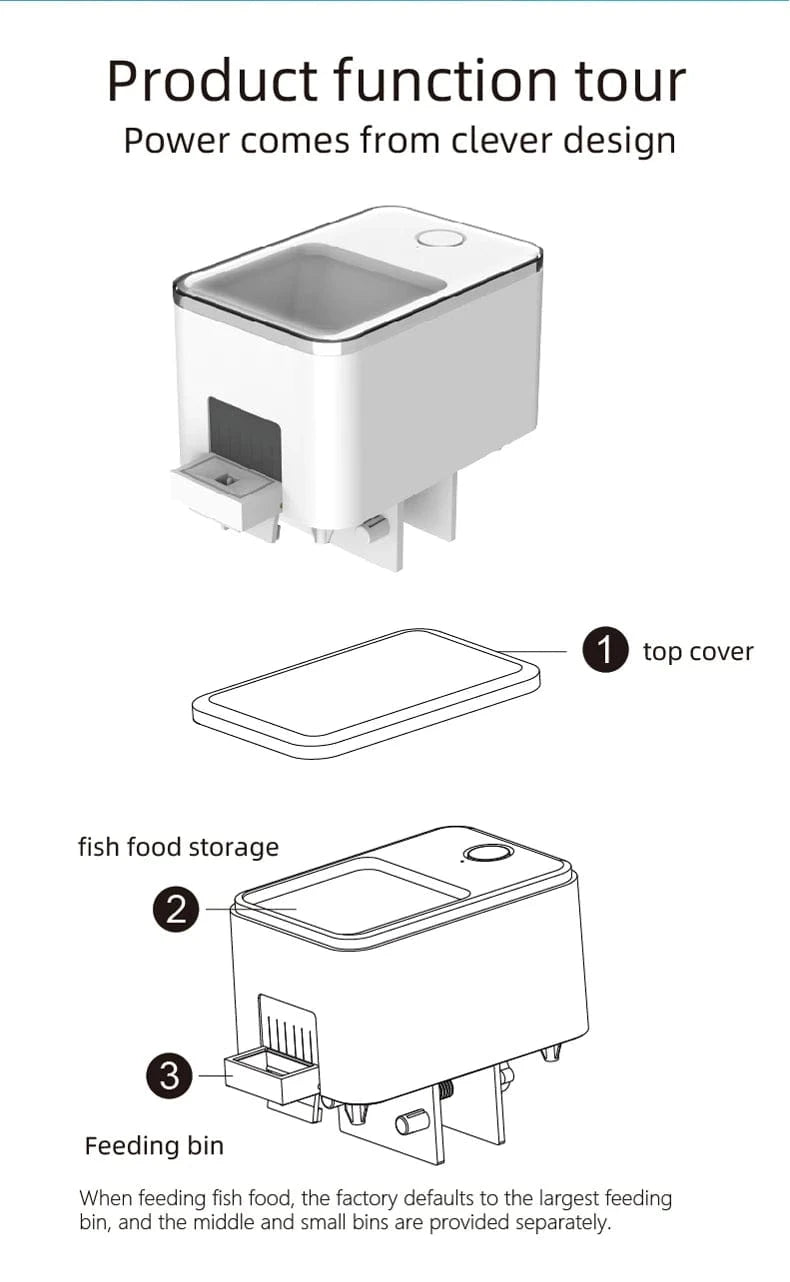 Product function tour
Power comes from clever design

1 top cover

fish food storage
2

3
Feeding bin

When feeding fish food, the factory defaults to the largest feeding bin, and the middle and small bins are provided separately.