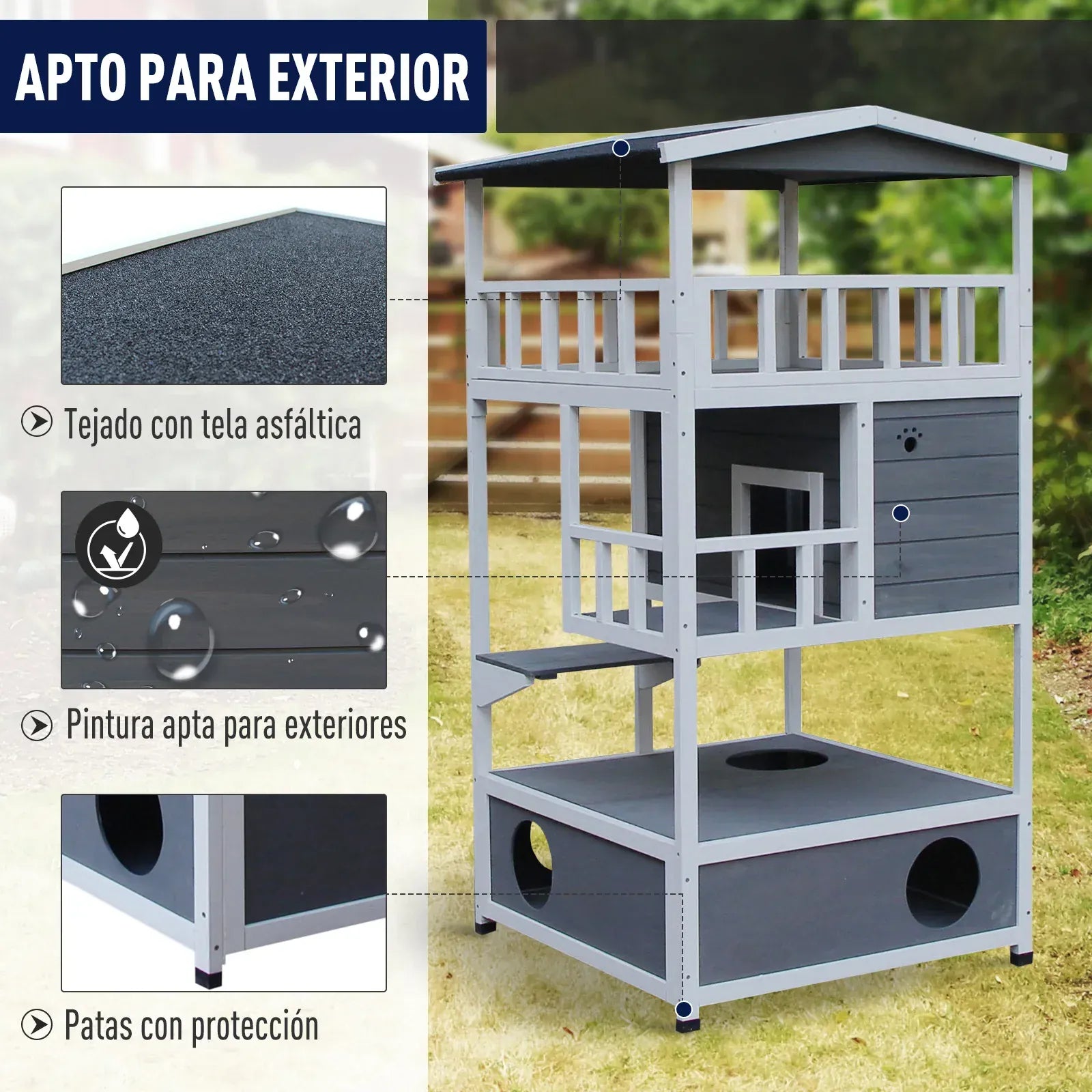 APTO PARA EXTERIOR

Tejado con tela asfáltica

Pintura apta para exteriores

Patas con protección